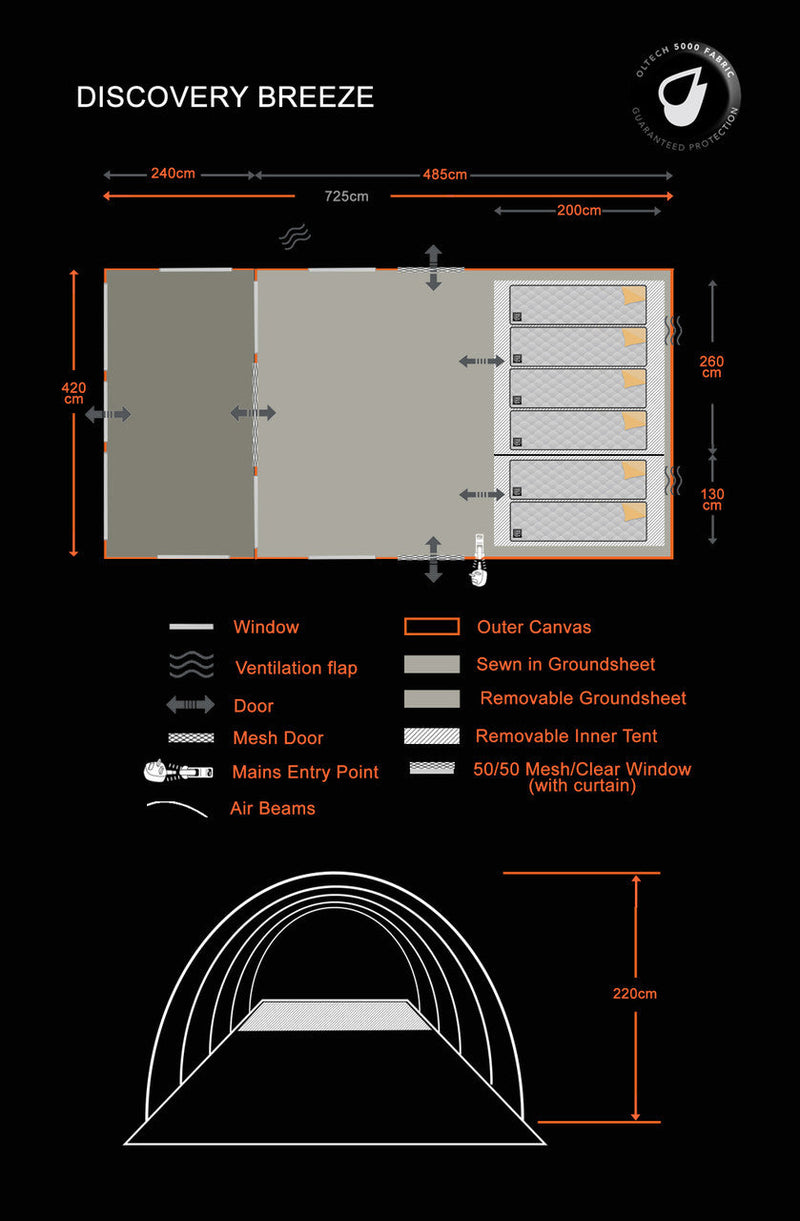 DISCOVERY BREEZE

OLTECH 5000 FABRIC
GUARANTEED PROTECTION

240cm
485cm
725cm
200cm

420 cm
260 cm
130 cm

Window
Ventilation flap
Door
Mesh Door
Mains Entry Point
Air Beams

Outer Canvas
Sewn in Groundsheet
Removable Groundsheet
Removable Inner Tent
50/50 Mesh/Clear Window (with curtain)

220cm