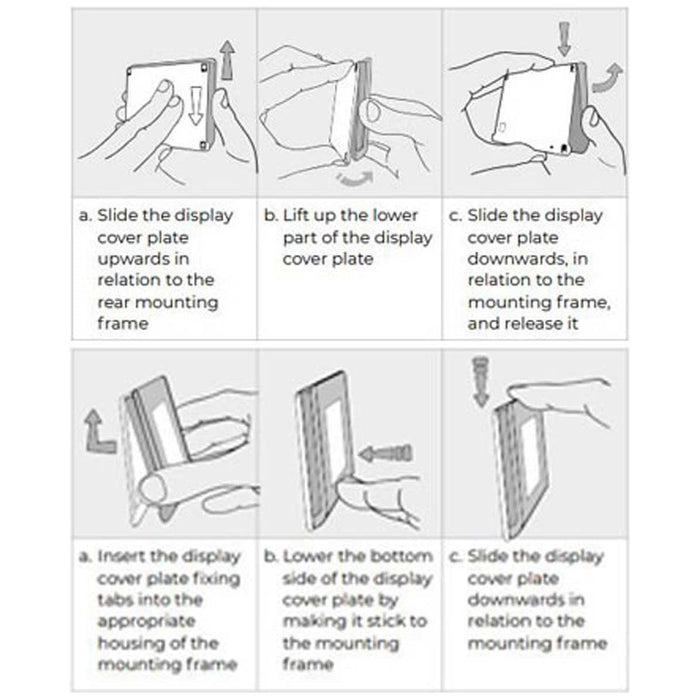 a. Slide the display cover plate upwards in relation to the rear mounting frame

b. Lift up the lower part of the display cover plate

c. Slide the display cover plate downwards, in relation to the mounting frame, and release it

a. Insert the display cover plate fixing tabs into the appropriate housing of the mounting frame

b. Lower the bottom side of the display cover plate by making it stick to the mounting frame

c. Slide the display cover plate downwards in relation to the mounting frame