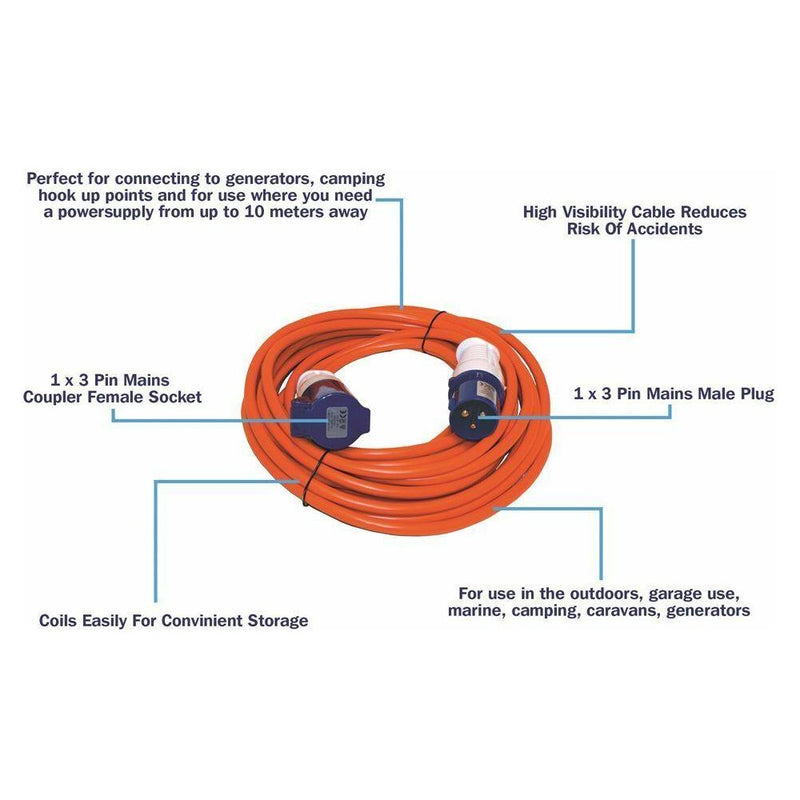 Perfect for connecting to generators, camping hook up points and for use where you need a powersupply from up to 10 meters away

High Visibility Cable Reduces Risk Of Accidents

1 x 3 Pin Mains Coupler Female Socket

1 x 3 Pin Mains Male Plug

Coils Easily For Convinient Storage

For use in the outdoors, garage use, marine, camping, caravans, generators