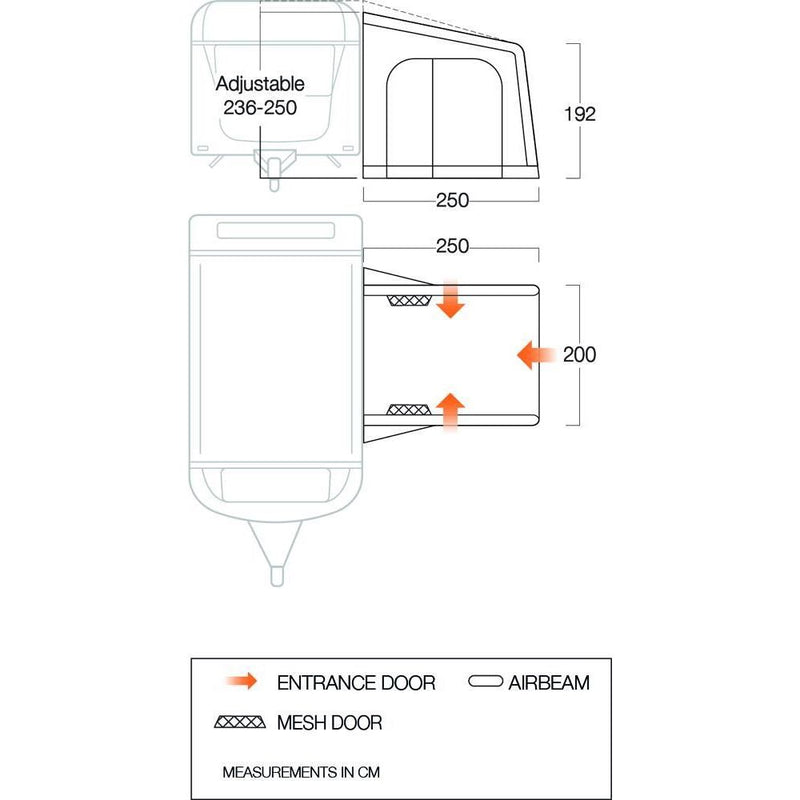 Adjustable
236-250

192

250

250

200

ENTRANCE DOOR
AIRBEAM
MESH DOOR

MEASUREMENTS IN CM