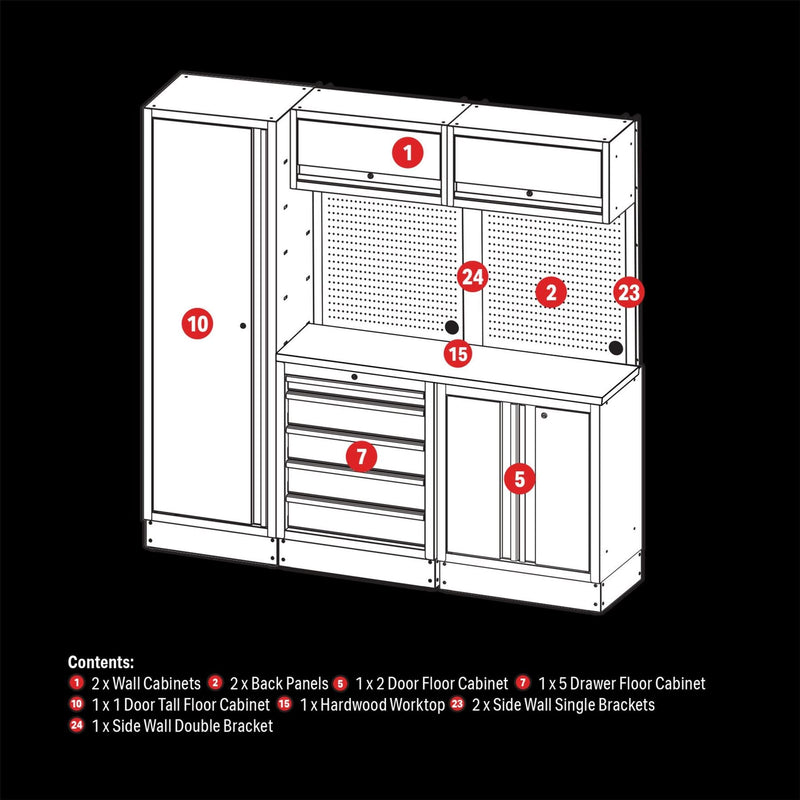 1

24

2

23

10

15

7

5

Contents:
1 2 x Wall Cabinets 2 2 x Back Panels 5 1 x 2 Door Floor Cabinet 7 1 x 5 Drawer Floor Cabinet
10 1 x 1 Door Tall Floor Cabinet 15 1 x Hardwood Worktop 23 2 x Side Wall Single Brackets
24 1 x Side Wall Double Bracket