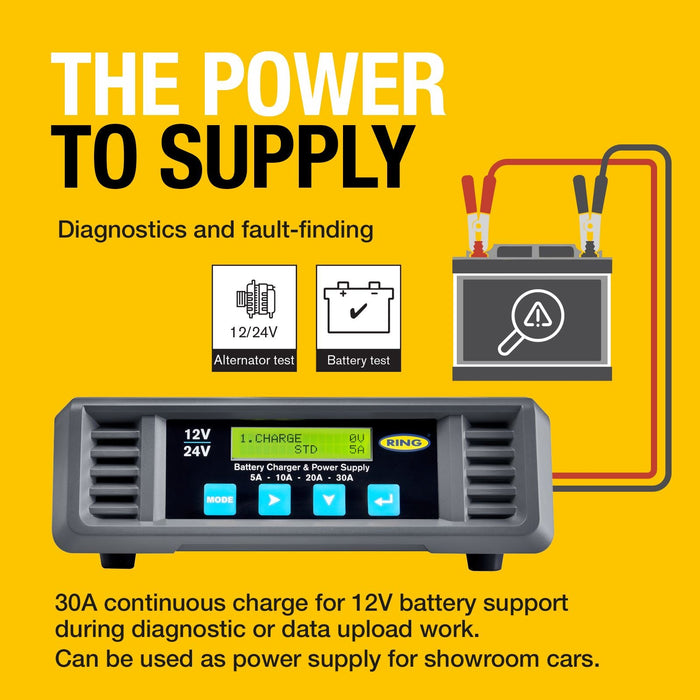 THE POWER
TO SUPPLY

Diagnostics and fault-finding

12/24V
Alternator test

Battery test

12V
24V

1.CHARGE 0V
STD 5A

RING

Battery Charger & Power Supply
5A - 10A - 20A - 30A

MODE

30A continuous charge for 12V battery support during diagnostic or data upload work.
Can be used as power supply for showroom cars.