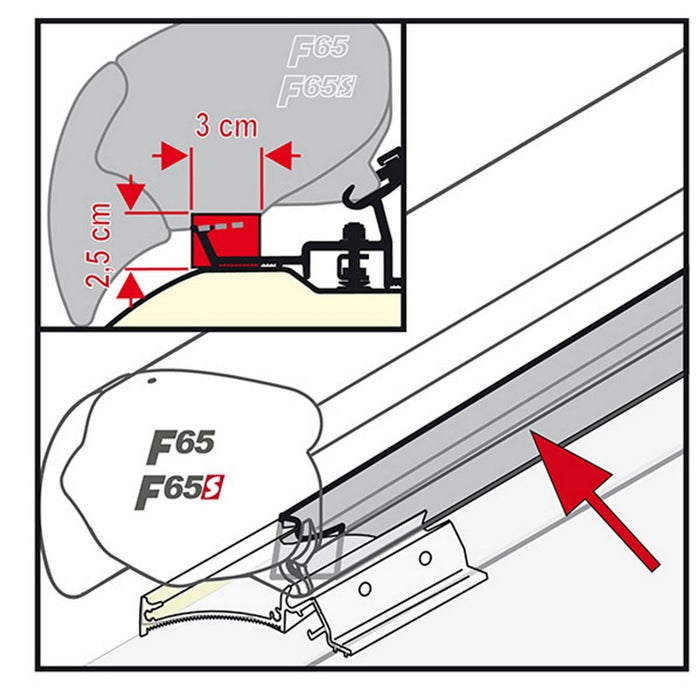 F65
F65S
3 cm
2,5 cm
F65
F65S