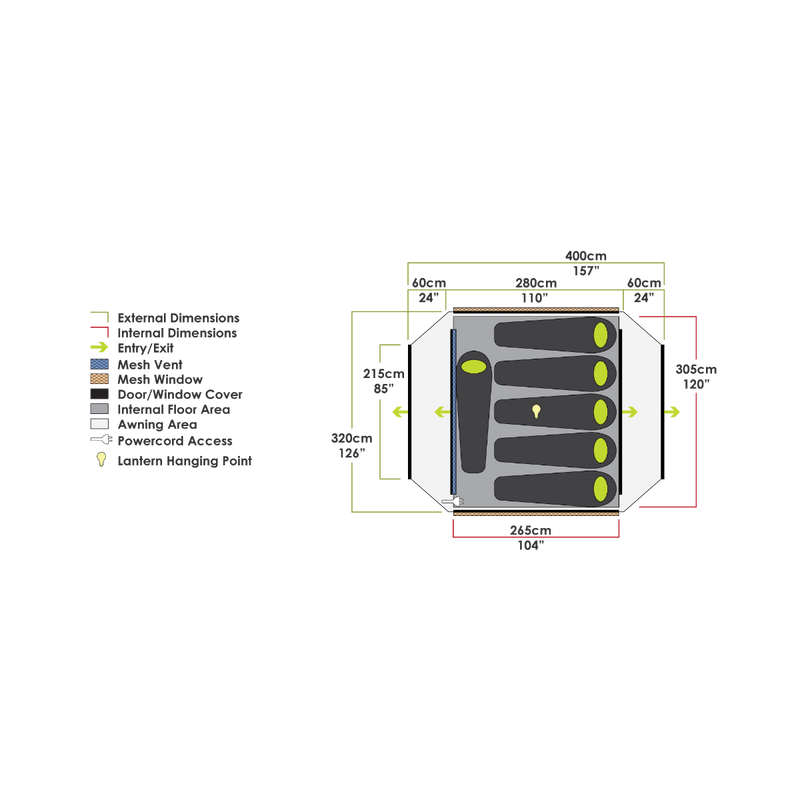 External Dimensions
Internal Dimensions
Entry/Exit
Mesh Vent
Mesh Window
Door/Window Cover
Internal Floor Area
Awning Area
Powercord Access
Lantern Hanging Point

400cm
157"
60cm
24"
280cm
110"
60cm
24"
215cm
85"
320cm
126"
305cm
120"
265cm
104"