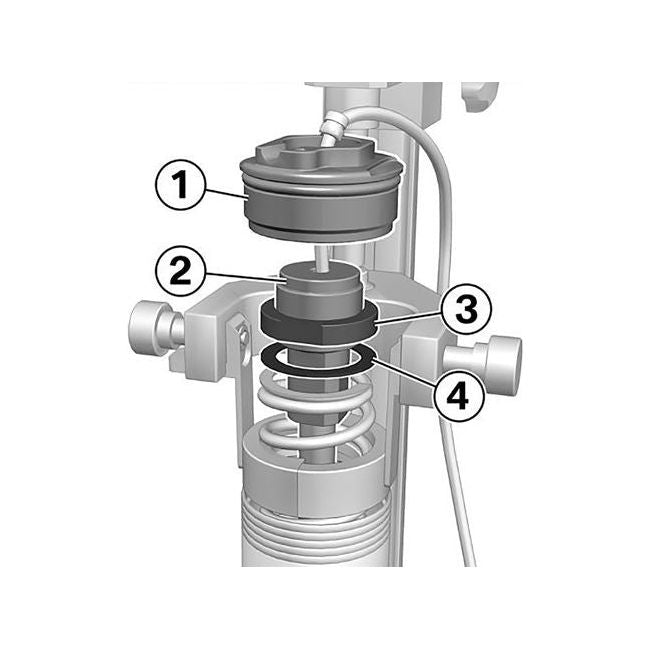 1
2
3
4