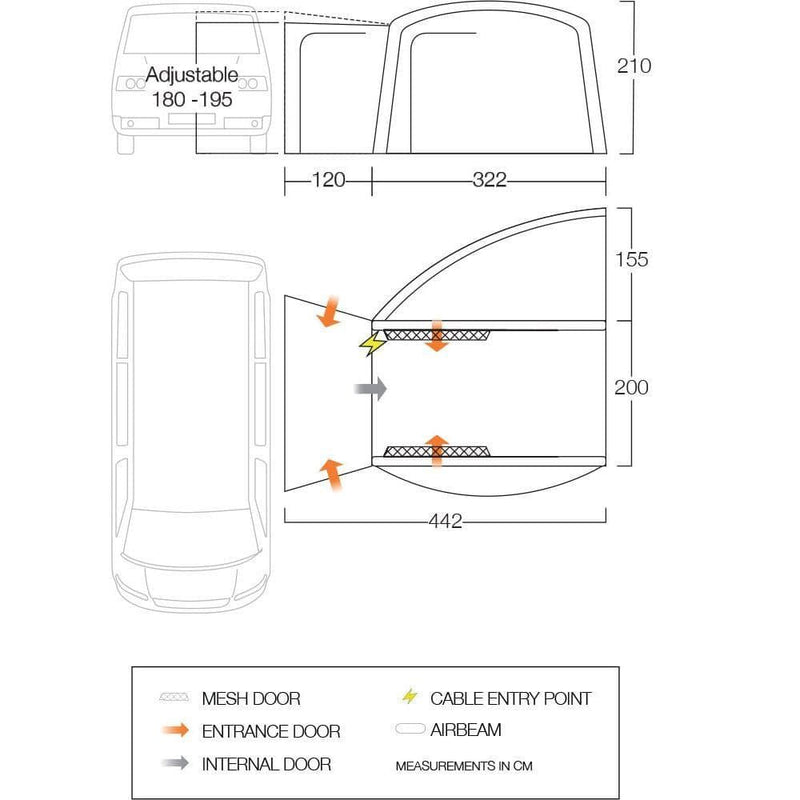 Adjustable
180 -195

210

120
322

155

200

442

MESH DOOR
ENTRANCE DOOR
INTERNAL DOOR
CABLE ENTRY POINT
AIRBEAM
MEASUREMENTS IN CM