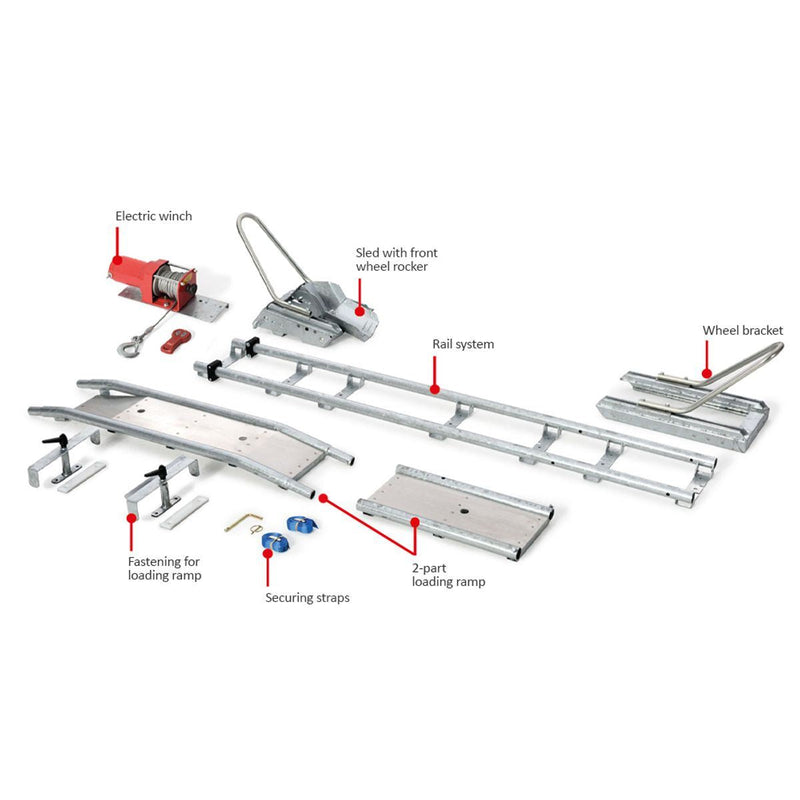 Electric winch

Sled with front wheel rocker

Rail system

Wheel bracket

Fastening for loading ramp

Securing straps

2-part loading ramp