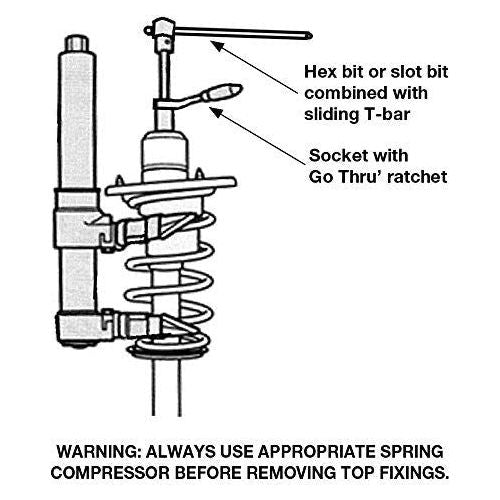 Hex bit or slot bit combined with sliding T-bar

Socket with Go Thru' ratchet

WARNING: ALWAYS USE APPROPRIATE SPRING COMPRESSOR BEFORE REMOVING TOP FIXINGS.