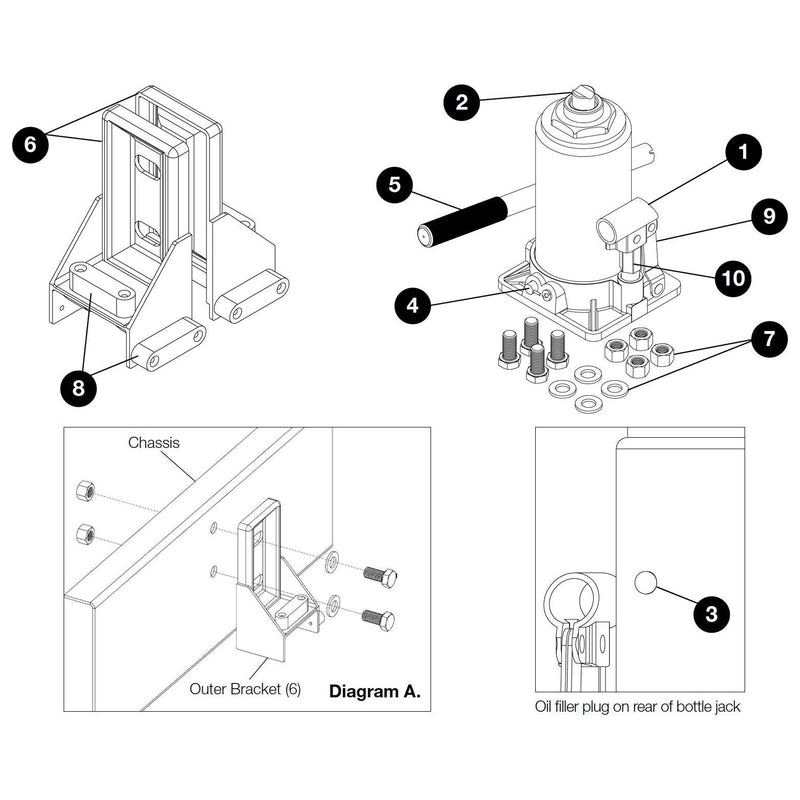 6

8

2

1

5

9

10

4

7

Chassis

Outer Bracket (6)

Diagram A.

3

Oil filler plug on rear of bottle jack