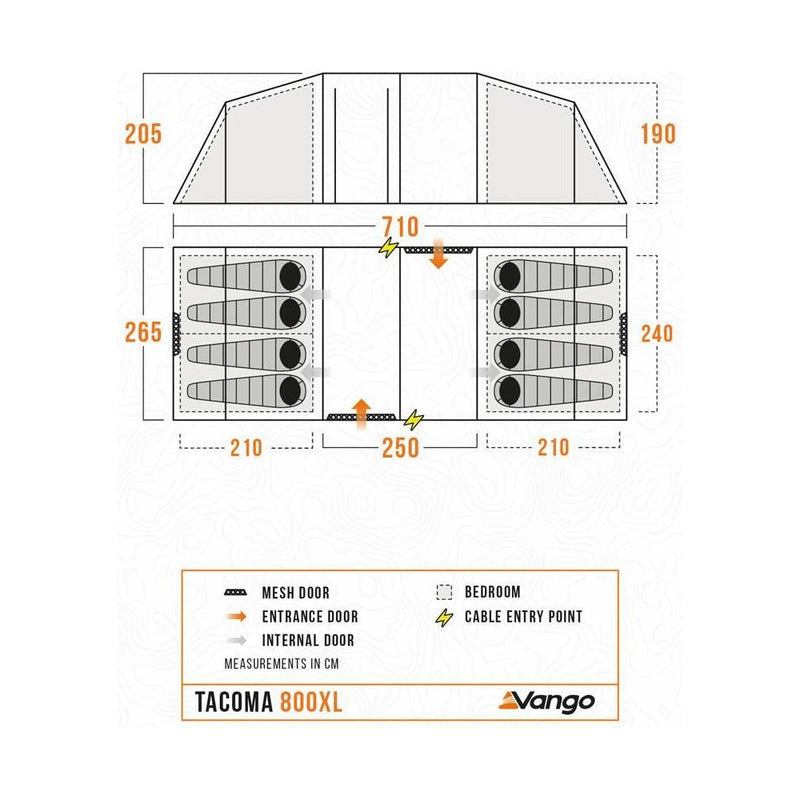 205

190

710

265

240

210

250

210

MESH DOOR

ENTRANCE DOOR

INTERNAL DOOR

BEDROOM

CABLE ENTRY POINT

MEASUREMENTS IN CM

TACOMA 800XL

Vango