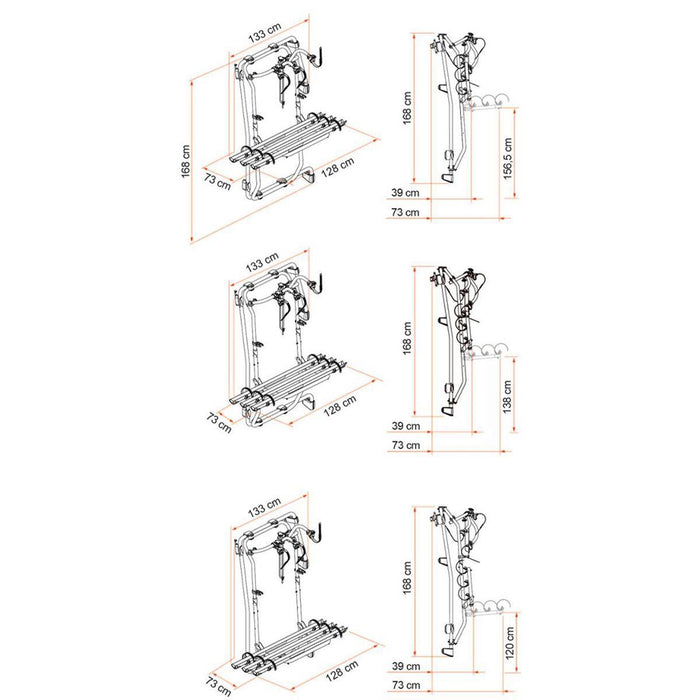 133 cm
168 cm
73 cm
128 cm
168 cm
156,5 cm
39 cm
73 cm

133 cm
73 cm
128 cm
168 cm
138 cm
39 cm
73 cm

133 cm
73 cm
128 cm
168 cm
120 cm
39 cm
73 cm