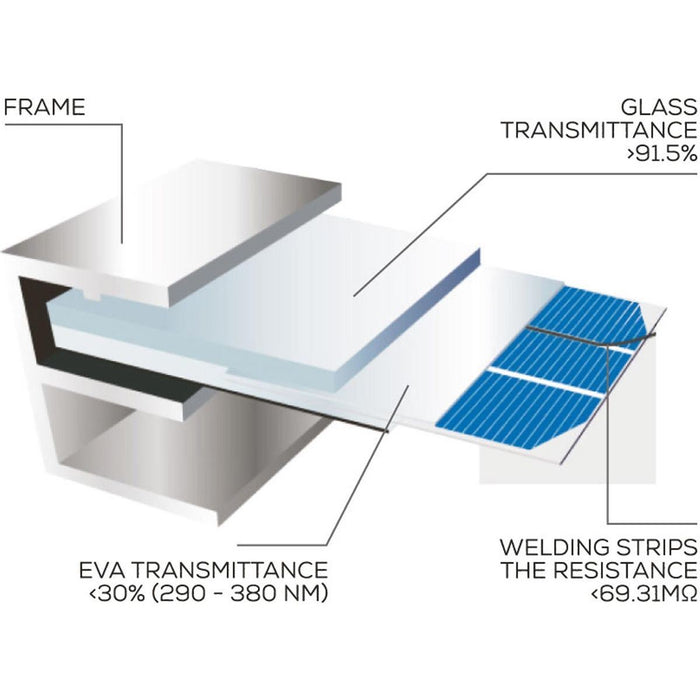 FRAME

GLASS TRANSMITTANCE >91.5%

EVA TRANSMITTANCE <30% (290 - 380 NM)

WELDING STRIPS THE RESISTANCE <69.31MΩ