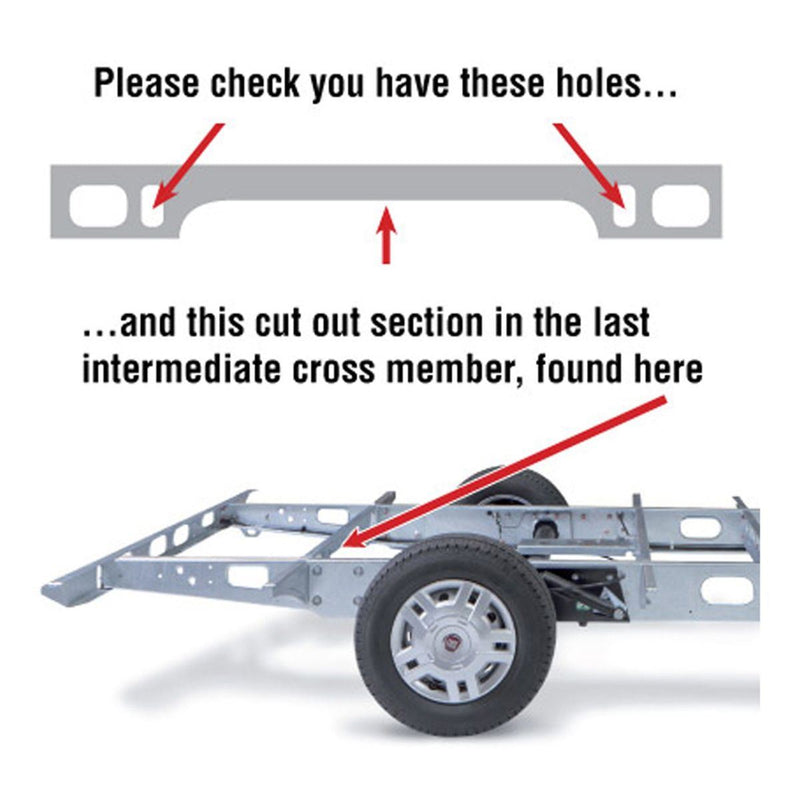 Please check you have these holes…

…and this cut out section in the last intermediate cross member, found here