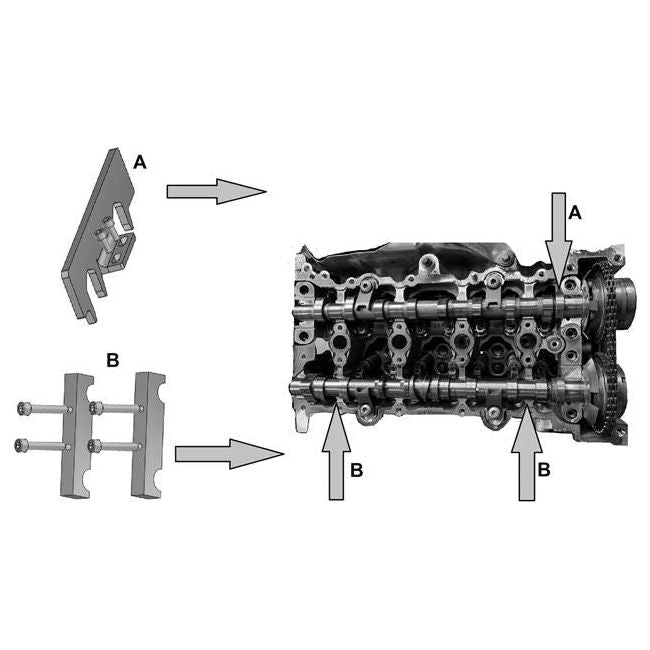 A
A
B
B
B