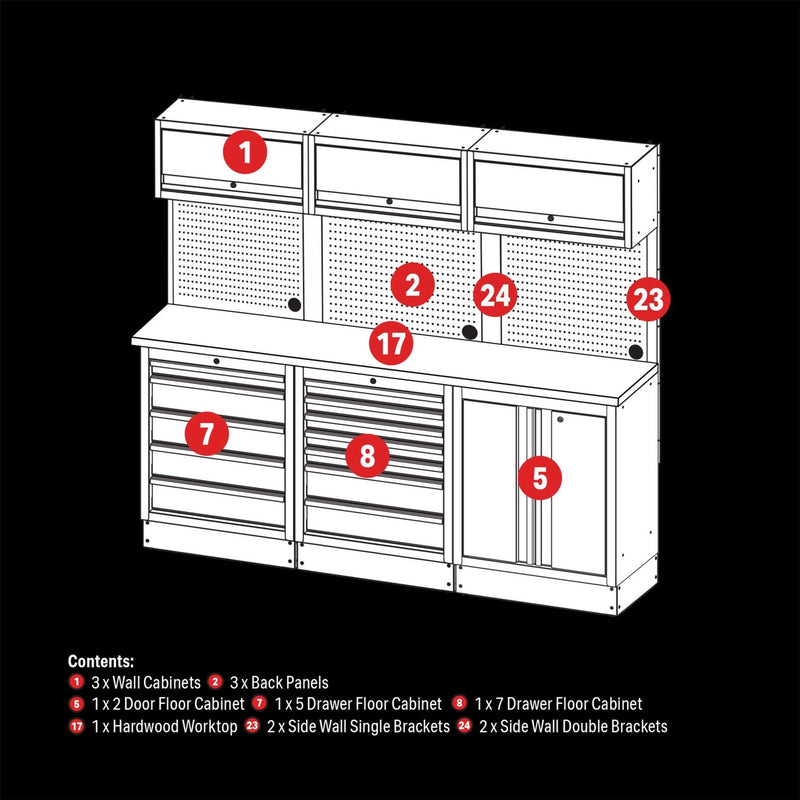 1
2
24
23
17
7
8
5

Contents:
1 3 x Wall Cabinets 2 3 x Back Panels
5 1 x 2 Door Floor Cabinet 7 1 x 5 Drawer Floor Cabinet 8 1 x 7 Drawer Floor Cabinet
17 1 x Hardwood Worktop 23 2 x Side Wall Single Brackets 24 2 x Side Wall Double Brackets