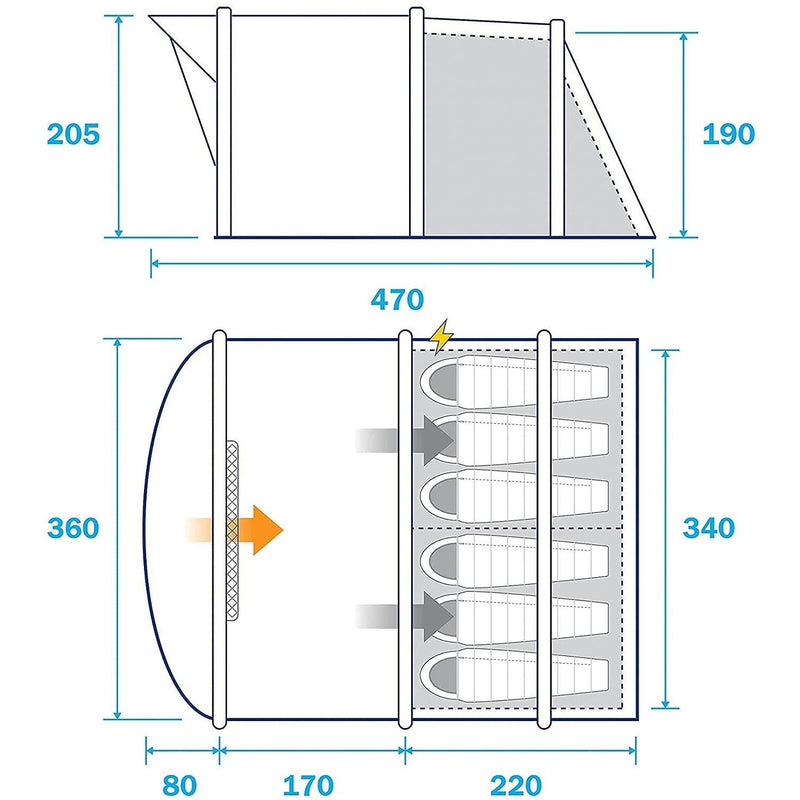 205

190

470

360

340

80

170

220